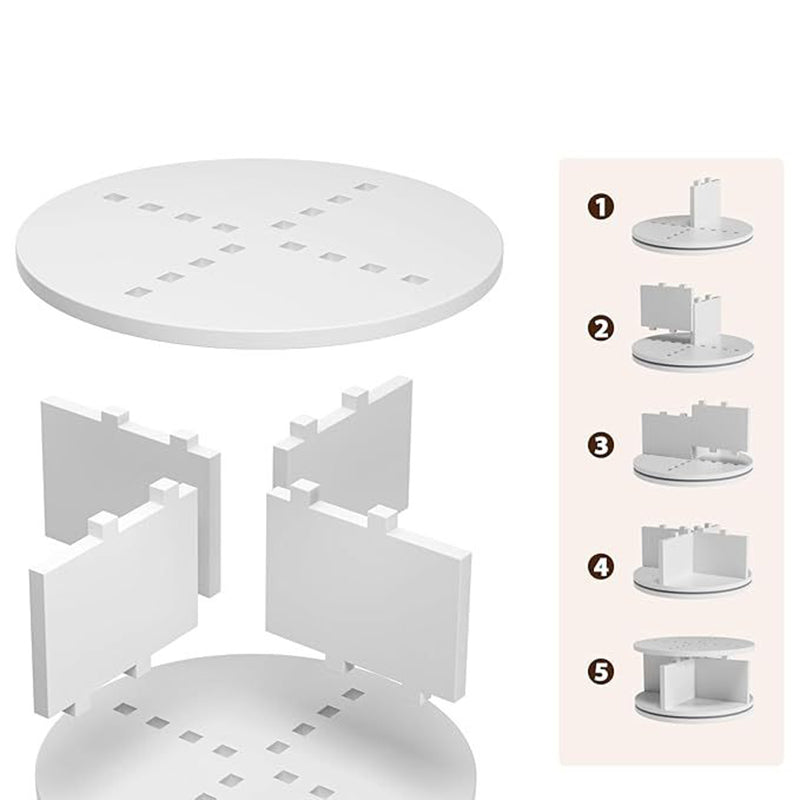 1
2
3
4
5